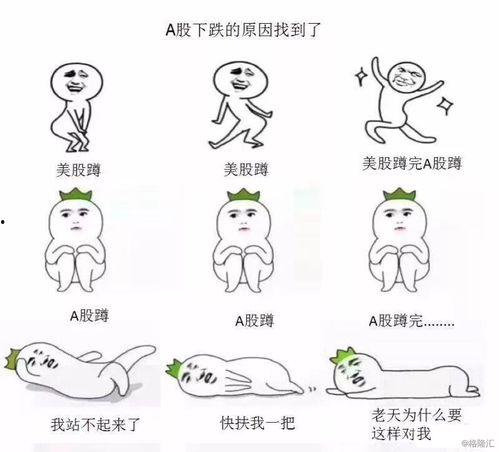 A股下跌的原因找到了

美股蹲

美股蹲

美股蹲完A股蹲

A股蹲

A股蹲

A股蹲完........

我站不起来了

快扶我一把

老天为什么要这样对我

@格隆汇